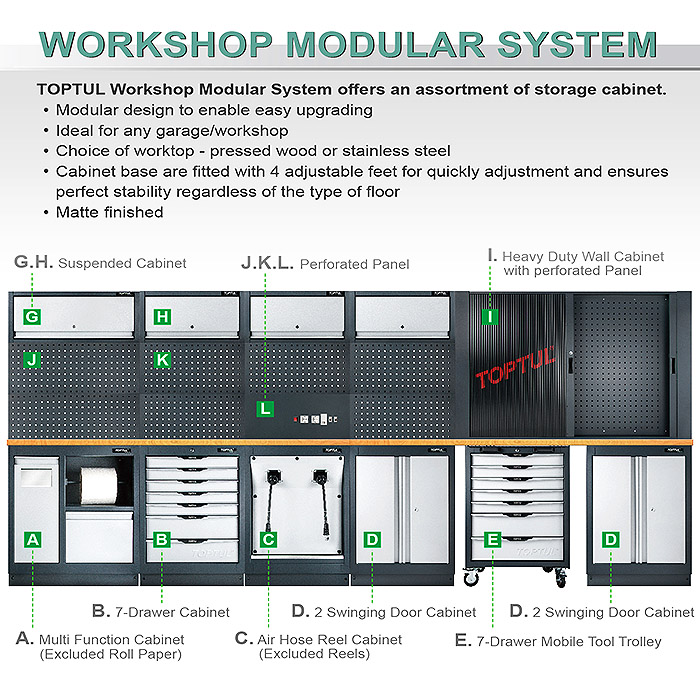 WORKSHOP MODULAR SYSTEM

TOPTUL Workshop Modular System offers an assortment of storage cabinet.
• Modular design to enable easy upgrading
• Ideal for any garage/workshop
• Choice of worktop - pressed wood or stainless steel
• Cabinet base are fitted with 4 adjustable feet for quickly adjustment and ensures perfect stability regardless of the type of floor
• Matte finished

G.H. Suspended Cabinet

J.K.L. Perforated Panel

I. Heavy Duty Wall Cabinet with perforated Panel

G H I J K L

TOPTUL

A B C D E D

TOPTUL

TOPTUL

B. 7-Drawer Cabinet

D. 2 Swinging Door Cabinet

D. 2 Swinging Door Cabinet

A. Multi Function Cabinet (Excluded Roll Paper)

C. Air Hose Reel Cabinet (Excluded Reels)

E. 7-Drawer Mobile Tool Trolley